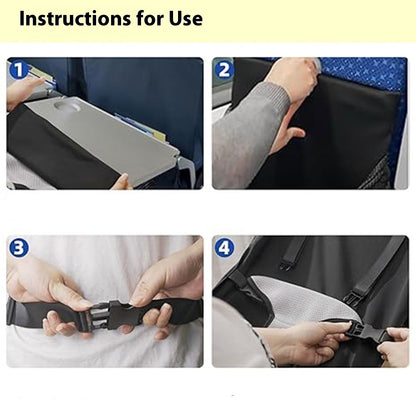 Instructions for Use

1

2

3

4